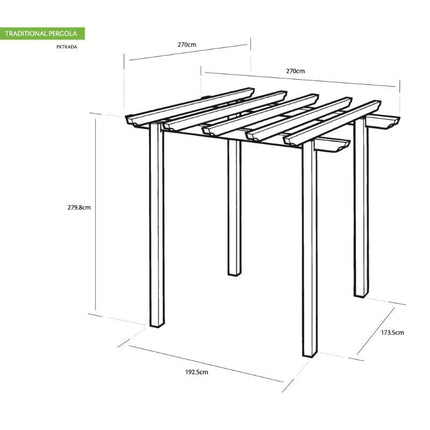 TRADITIONAL PERGOLA

PKTRADA

270cm

270cm

279.8cm

173.5cm

192.5cm